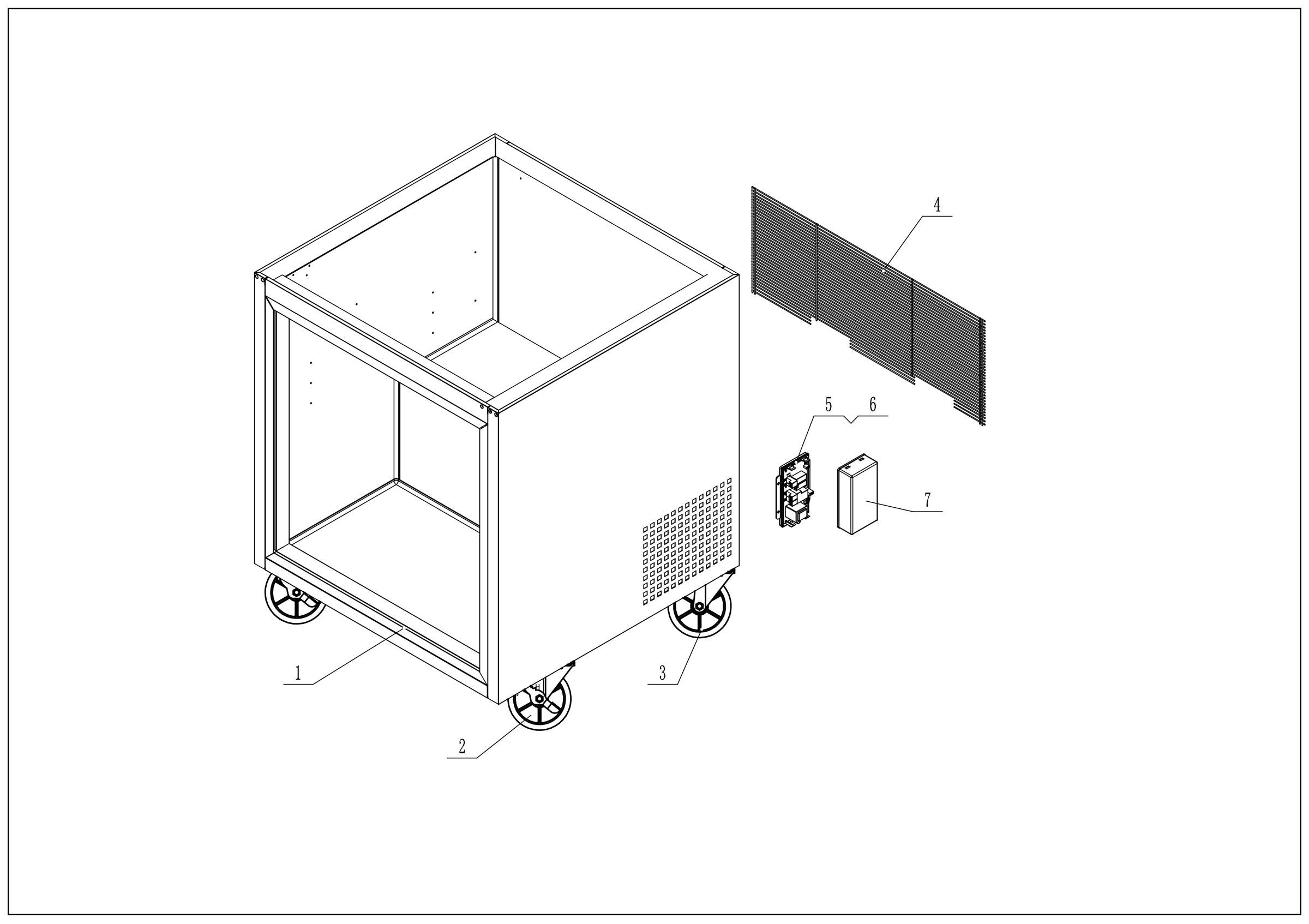 4

5 6

7

1

3

2